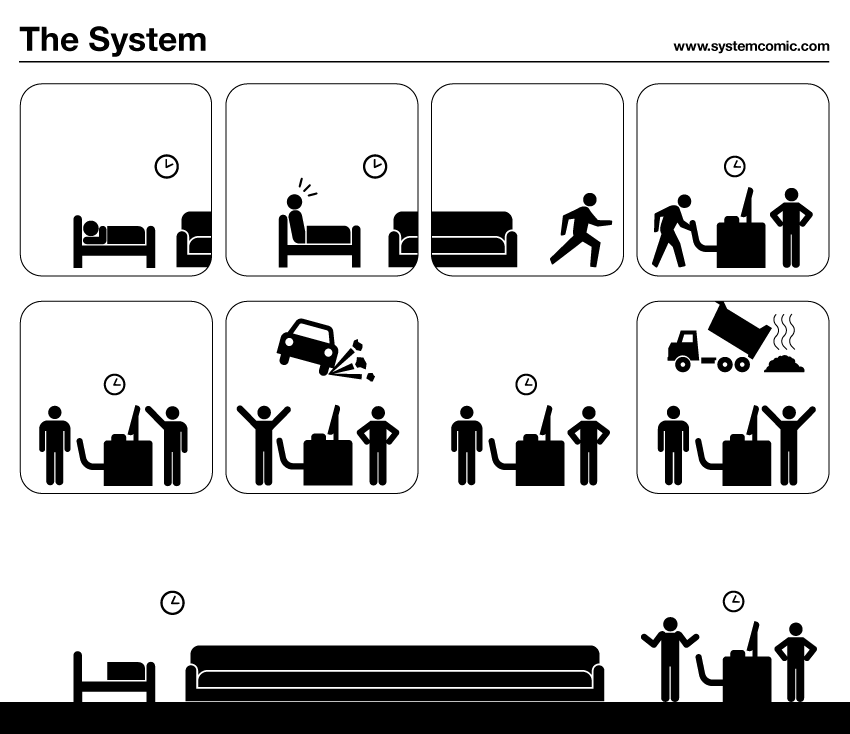 The System

www.systemcomic.com